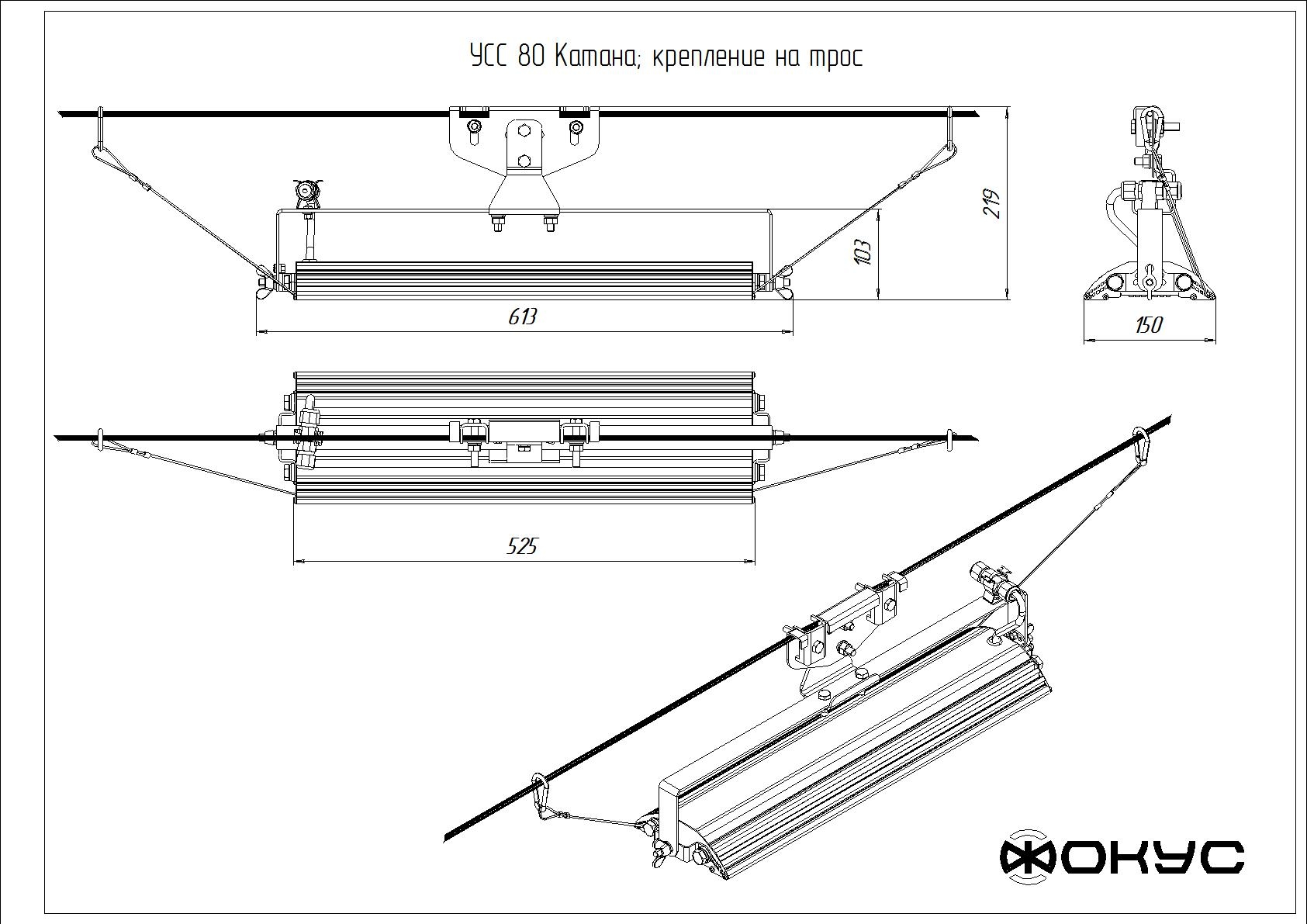 УСС 80 Катана; крепление на трос

219

103

613

150

525

ФОКУС